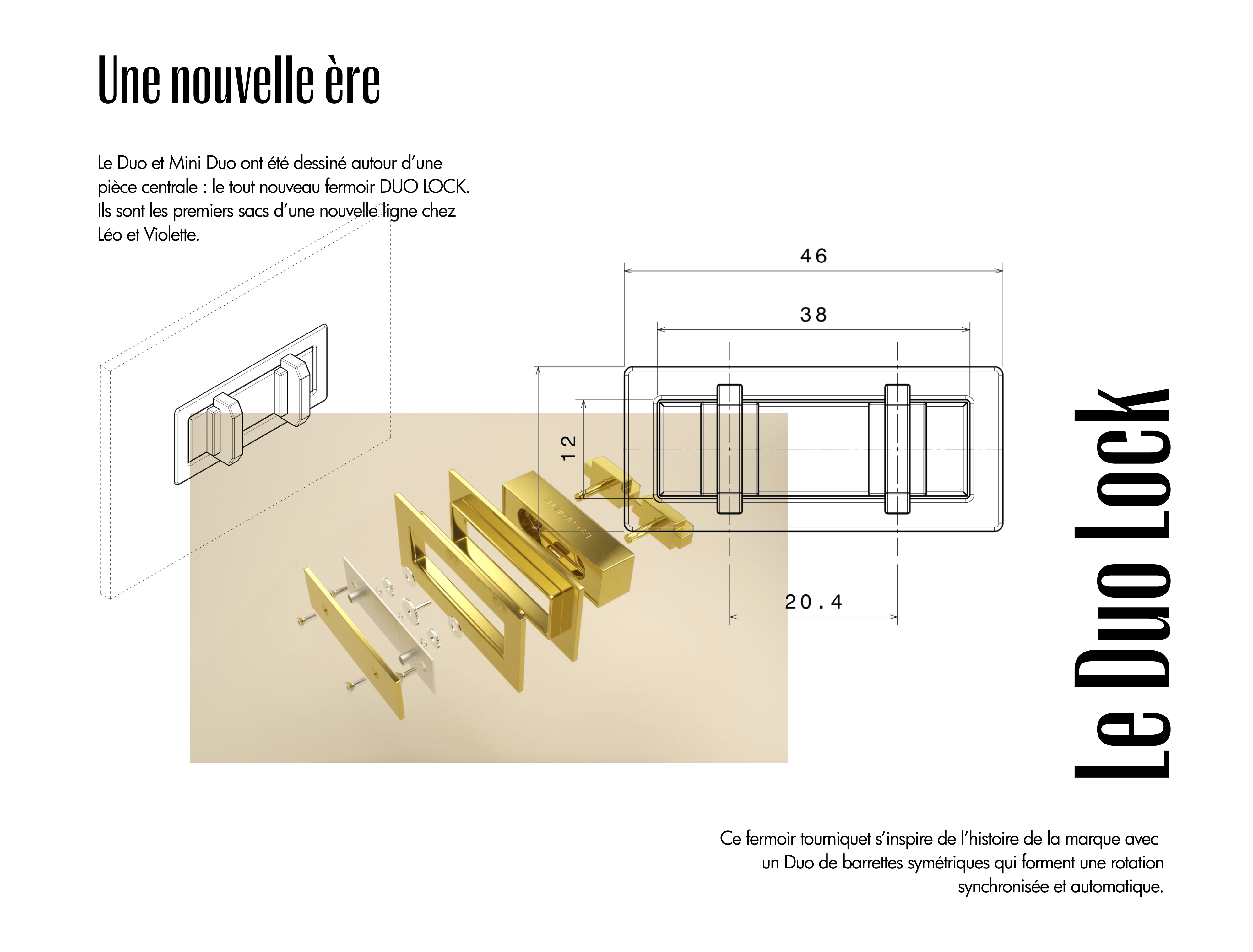 Une nouvelle ère

Le Duo et Mini Duo ont été dessiné autour d'une pièce centrale : le tout nouveau fermoir DUO LOCK. Ils sont les premiers sacs d'une nouvelle ligne chez Léo et Violette.

46

38

12

20.4

Le Duo Lock

Ce fermoir tourniquet s'inspire de l'histoire de la marque avec un Duo de barrettes symétriques qui forment une rotation synchronisée et automatique.