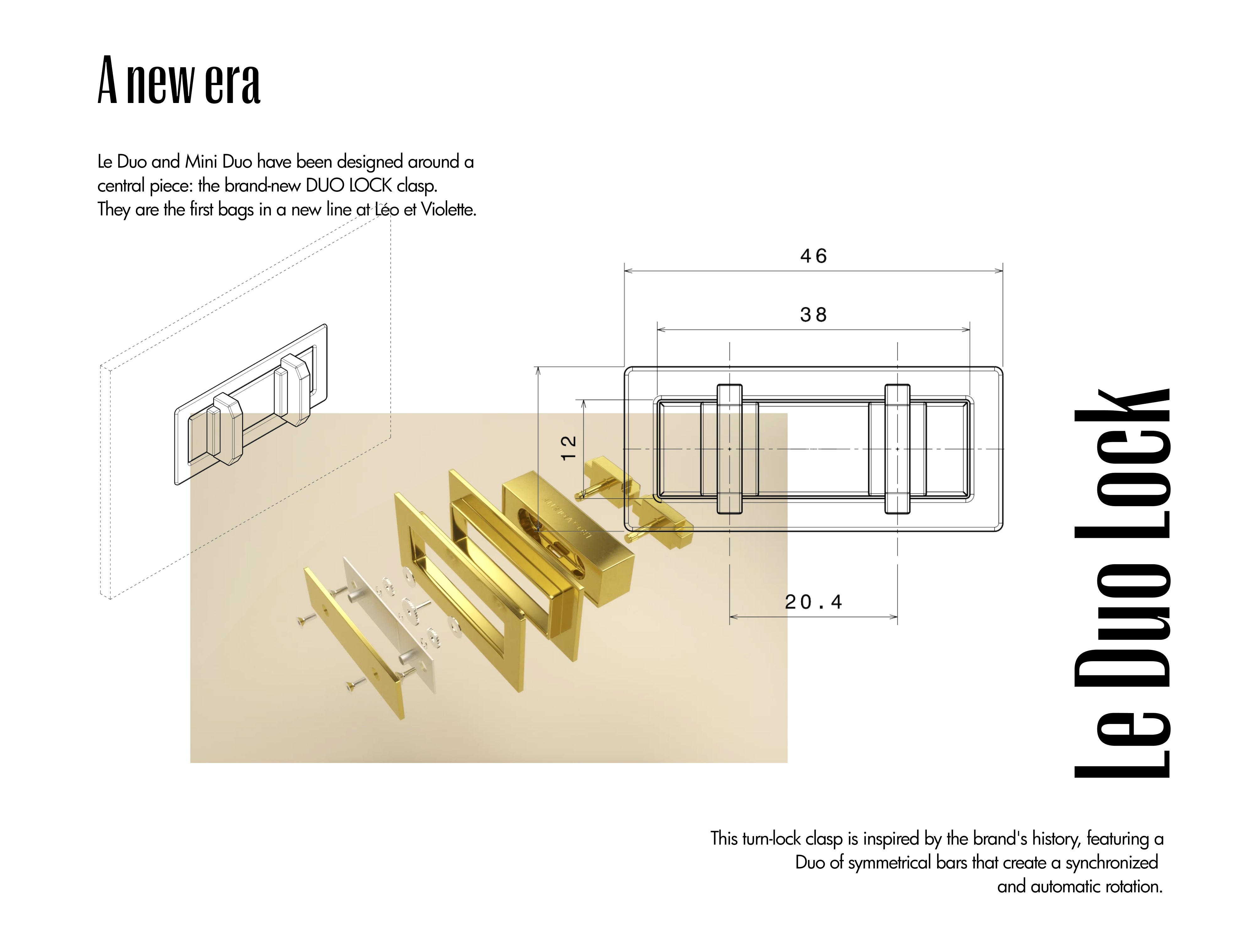 A new era

Le Duo and Mini Duo have been designed around a central piece: the brand-new DUO LOCK clasp. They are the first bags in a new line at Léo et Violette.

46

38

12

20.4

Le Duo Lock

This turn-lock clasp is inspired by the brand's history, featuring a Duo of symmetrical bars that create a synchronized and automatic rotation.